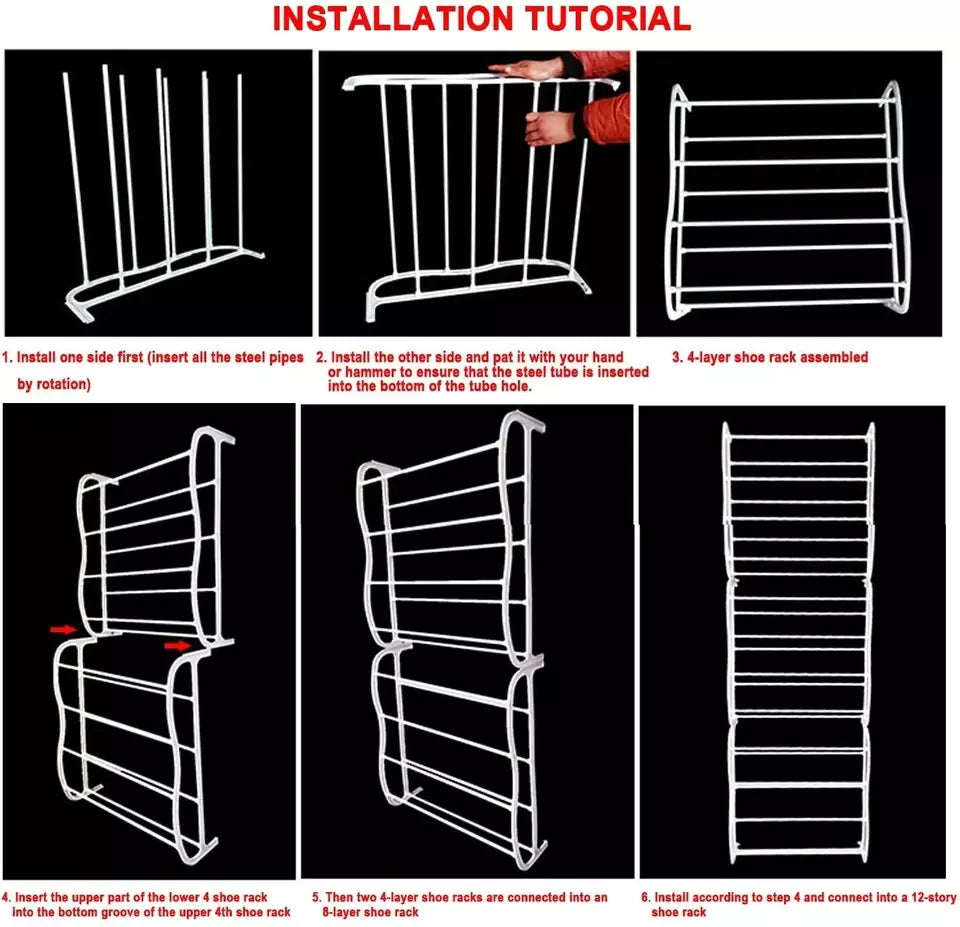 INSTALLATION TUTORIAL

1. Install one side first (insert all the steel pipes by rotation)

2. Install the other side and pat it with your hand or hammer to ensure that the steel tube is inserted into the bottom of the tube hole.

3. 4-layer shoe rack assembled

4. Insert the upper part of the lower 4 shoe rack into the bottom groove of the upper 4th shoe rack

5. Then two 4-layer shoe racks are connected into an 8-layer shoe rack

6. Install according to step 4 and connect into a 12-story shoe rack