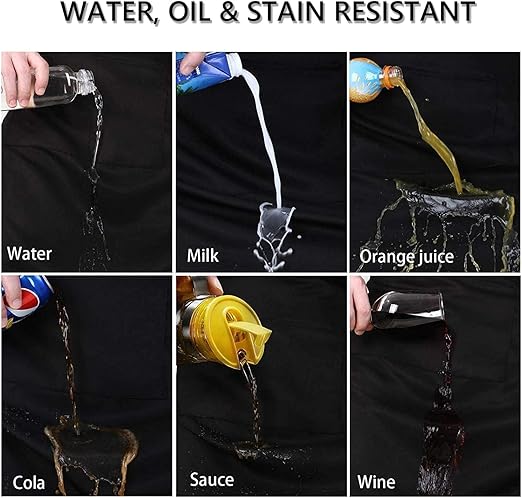 WATER, OIL & STAIN RESISTANT

Water

Milk

Orange juice

Cola

Sauce

Wine