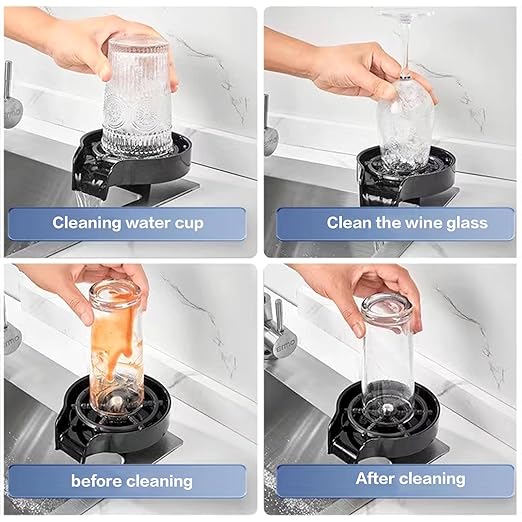 Cleaning water cup

Clean the wine glass

before cleaning

After cleaning